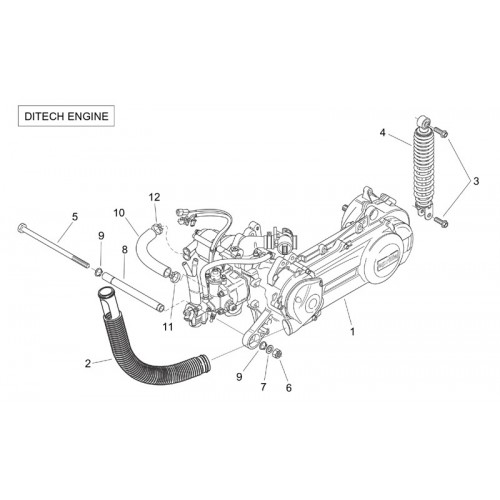 DITECH ENGINE

4
3
12
10
5
9
8
11
1
2
9
7
6